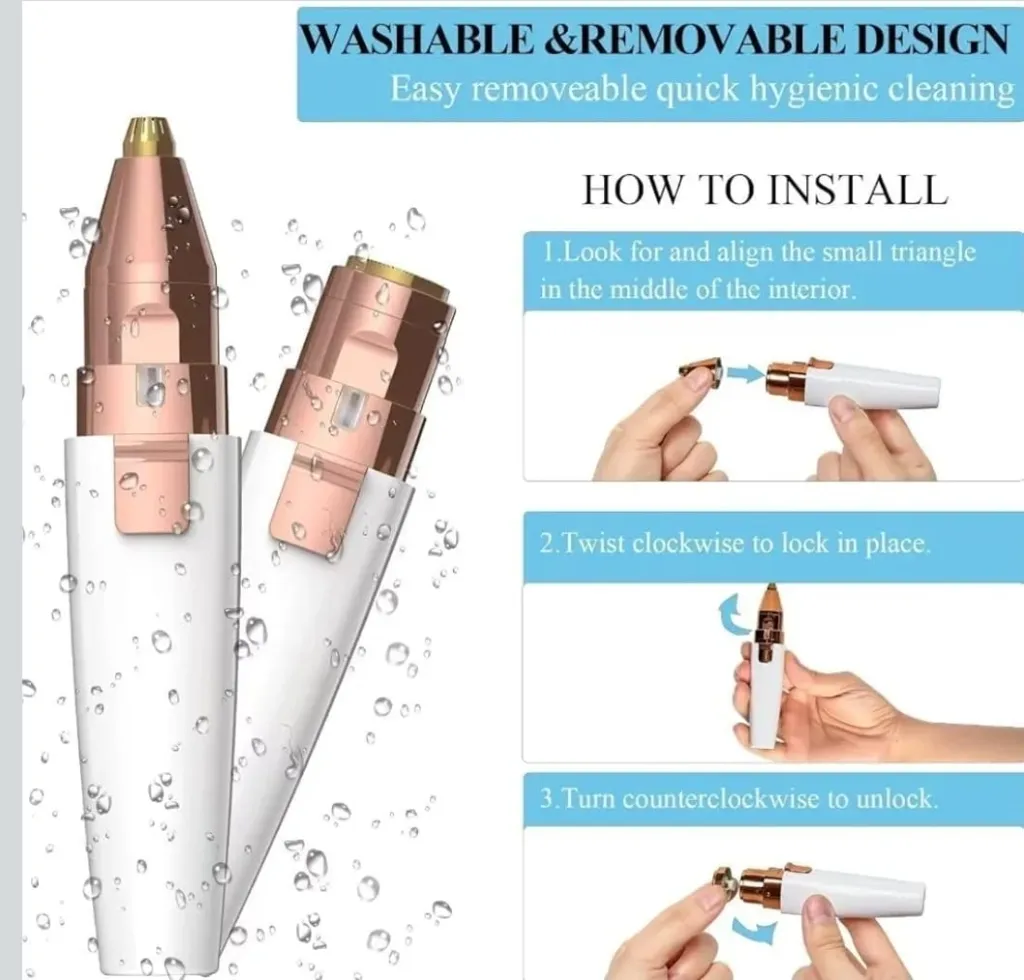 WASHABLE &REMOVABLE DESIGN
Easy removeable quick hygienic cleaning

HOW TO INSTALL

1.Look for and align the small triangle in the middle of the interior.

2.Twist clockwise to lock in place.

3.Turn counterclockwise to unlock.